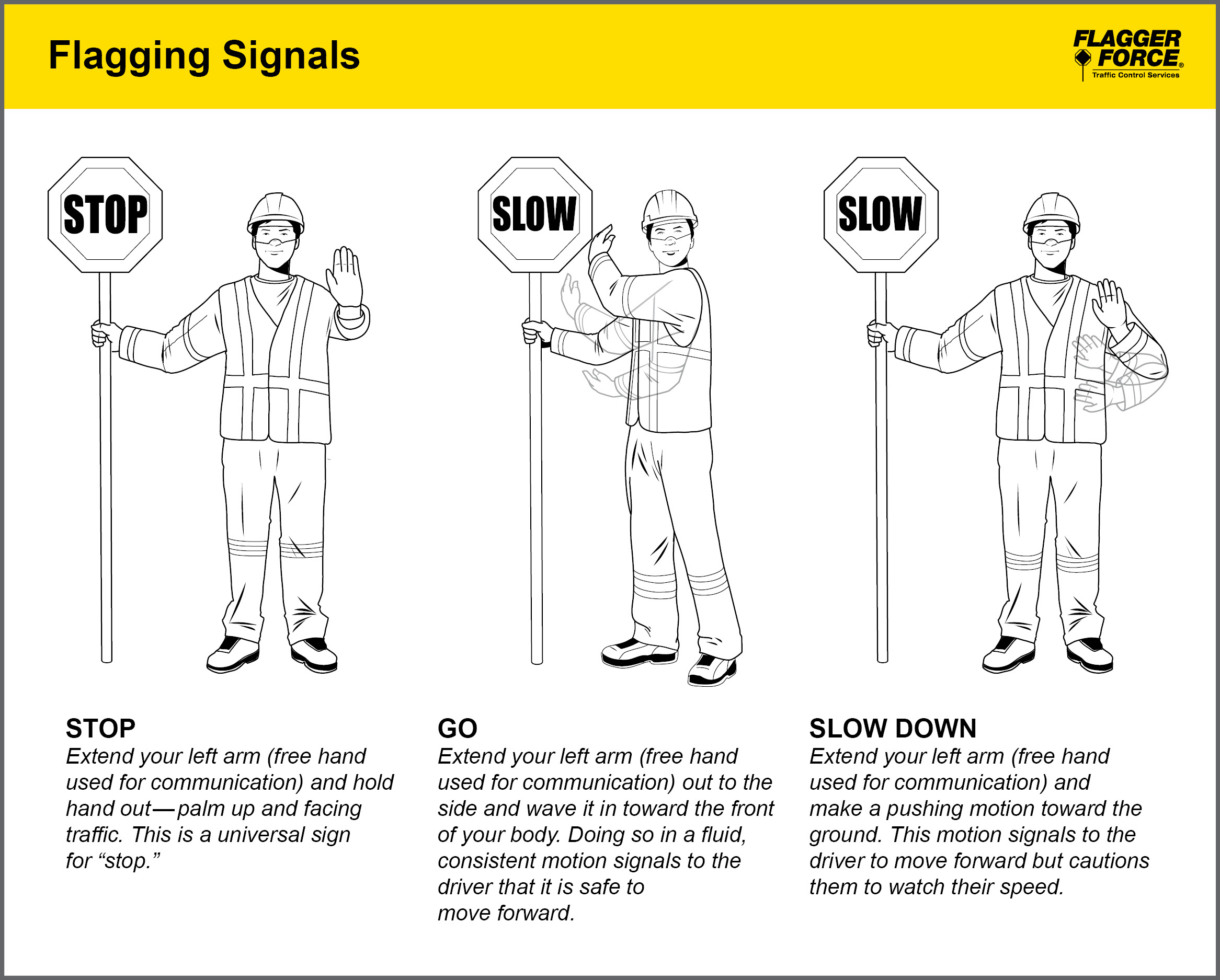 Flagging Signals

FLAGGER FORCE®
Traffic Control Services

STOP

SLOW

SLOW

STOP
Extend your left arm (free hand used for communication) and hold hand out—palm up and facing traffic. This is a universal sign for “stop.”

GO
Extend your left arm (free hand used for communication) out to the side and wave it in toward the front of your body. Doing so in a fluid, consistent motion signals to the driver that it is safe to move forward.

SLOW DOWN
Extend your left arm (free hand used for communication) and make a pushing motion toward the ground. This motion signals to the driver to move forward but cautions them to watch their speed.