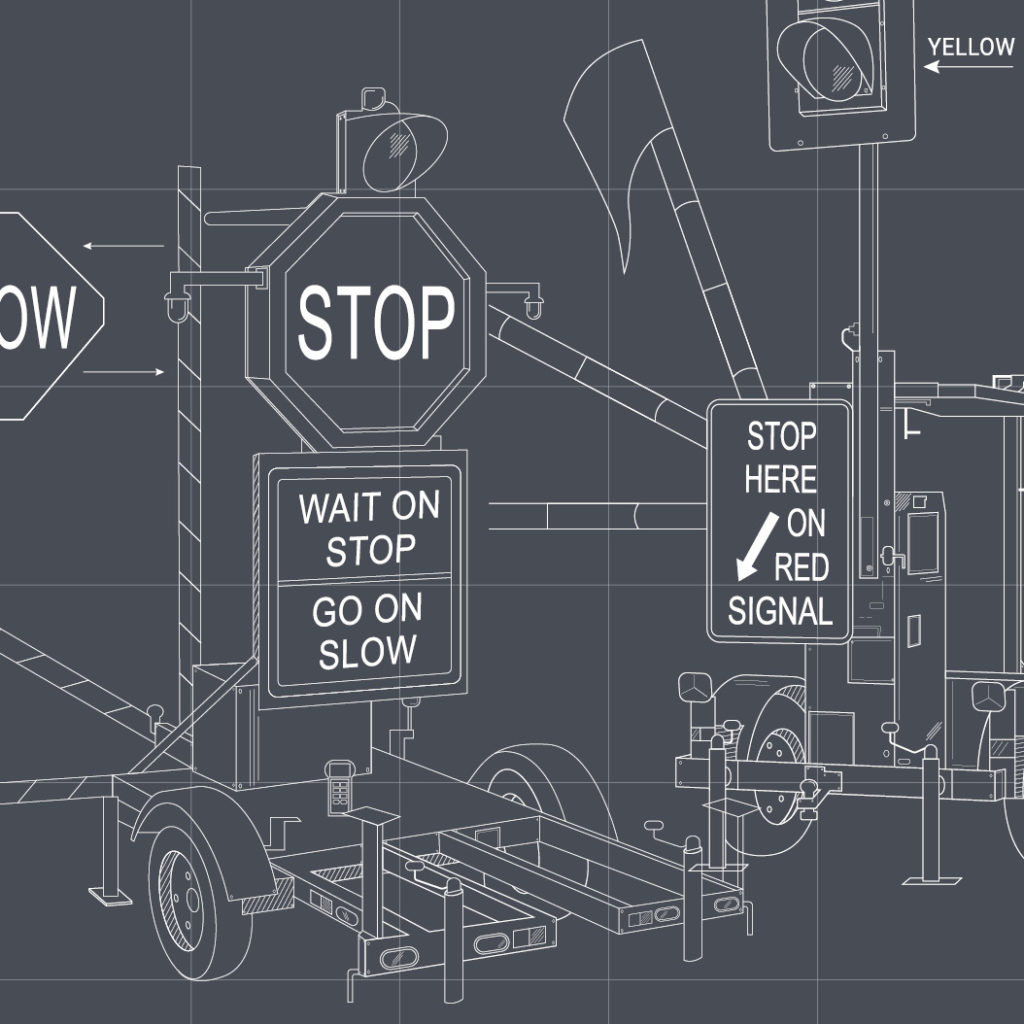 YELLOW

OW

STOP

WAIT ON STOP

GO ON SLOW

STOP HERE ON RED SIGNAL