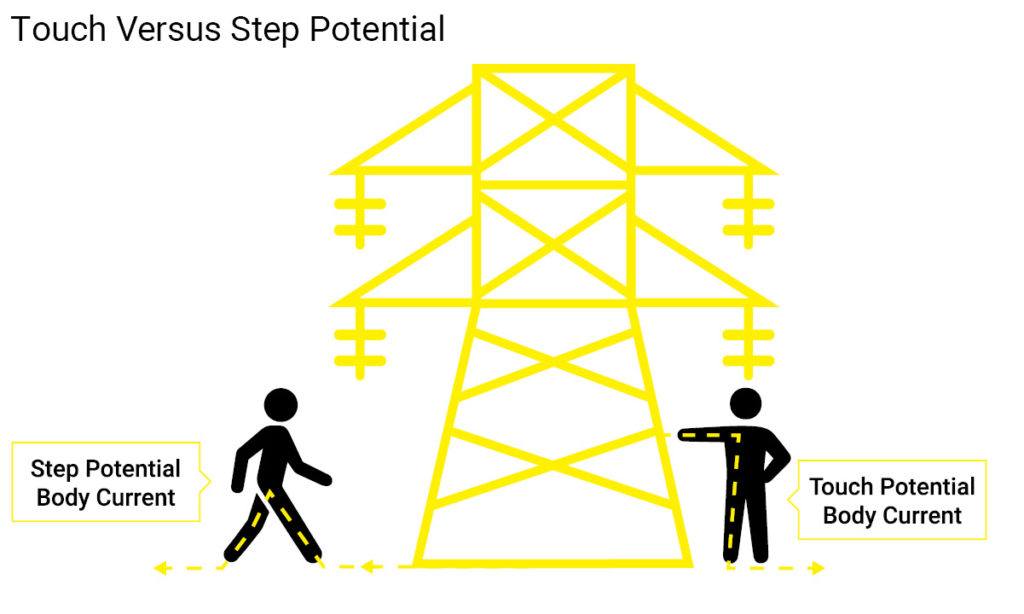 Touch Versus Step Potential

Step Potential Body Current

Touch Potential Body Current