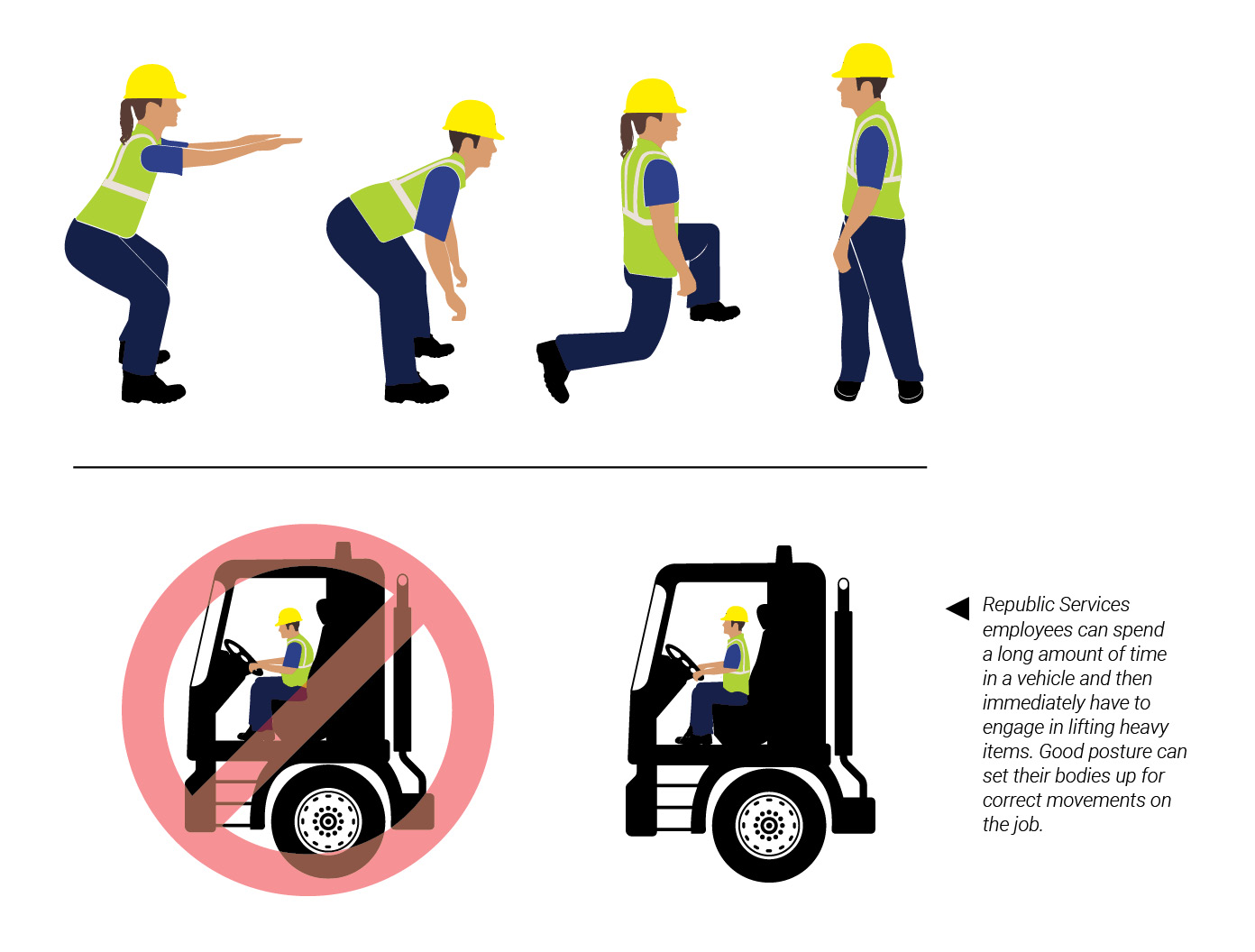 Republic Services employees can spend a long amount of time in a vehicle and then immediately have to engage in lifting heavy items. Good posture can set their bodies up for correct movements on the job.